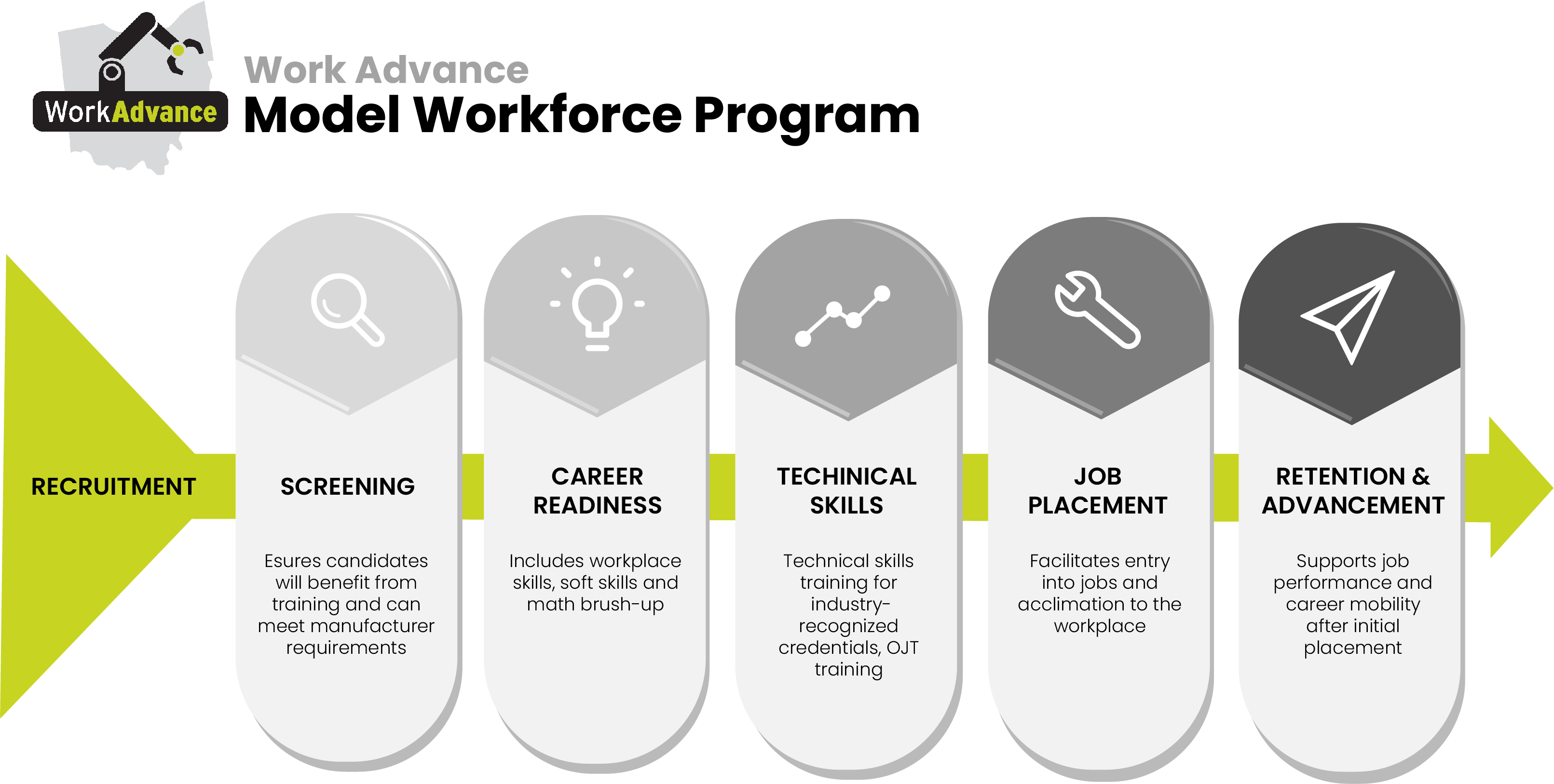 WorkAdvance

Work Advance
Model Workforce Program

RECRUITMENT

SCREENING

Esures candidates will benefit from training and can meet manufacturer requirements

CAREER READINESS

Includes workplace skills, soft skills and math brush-up

TECHINICAL SKILLS

Technical skills training for industry-recognized credentials, OJT training

JOB PLACEMENT

Facilitates entry into jobs and acclimation to the workplace

RETENTION & ADVANCEMENT

Supports job performance and career mobility after initial placement