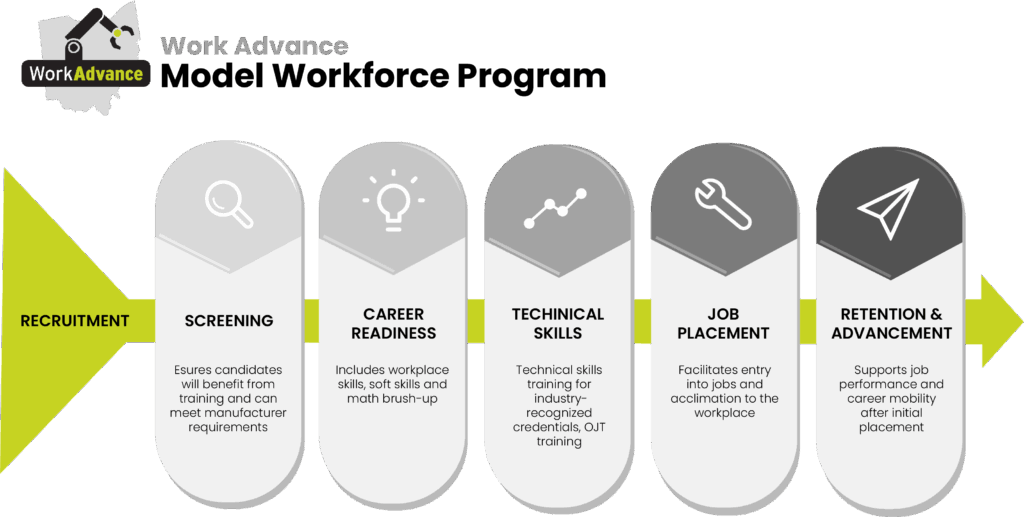 WorkAdvance

Work Advance
Model Workforce Program

RECRUITMENT

SCREENING

Esures candidates will benefit from training and can meet manufacturer requirements

CAREER READINESS

Includes workplace skills, soft skills and math brush-up

TECHINICAL SKILLS

Technical skills training for industry-recognized credentials, OJT training

JOB PLACEMENT

Facilitates entry into jobs and acclimation to the workplace

RETENTION & ADVANCEMENT

Supports job performance and career mobility after initial placement