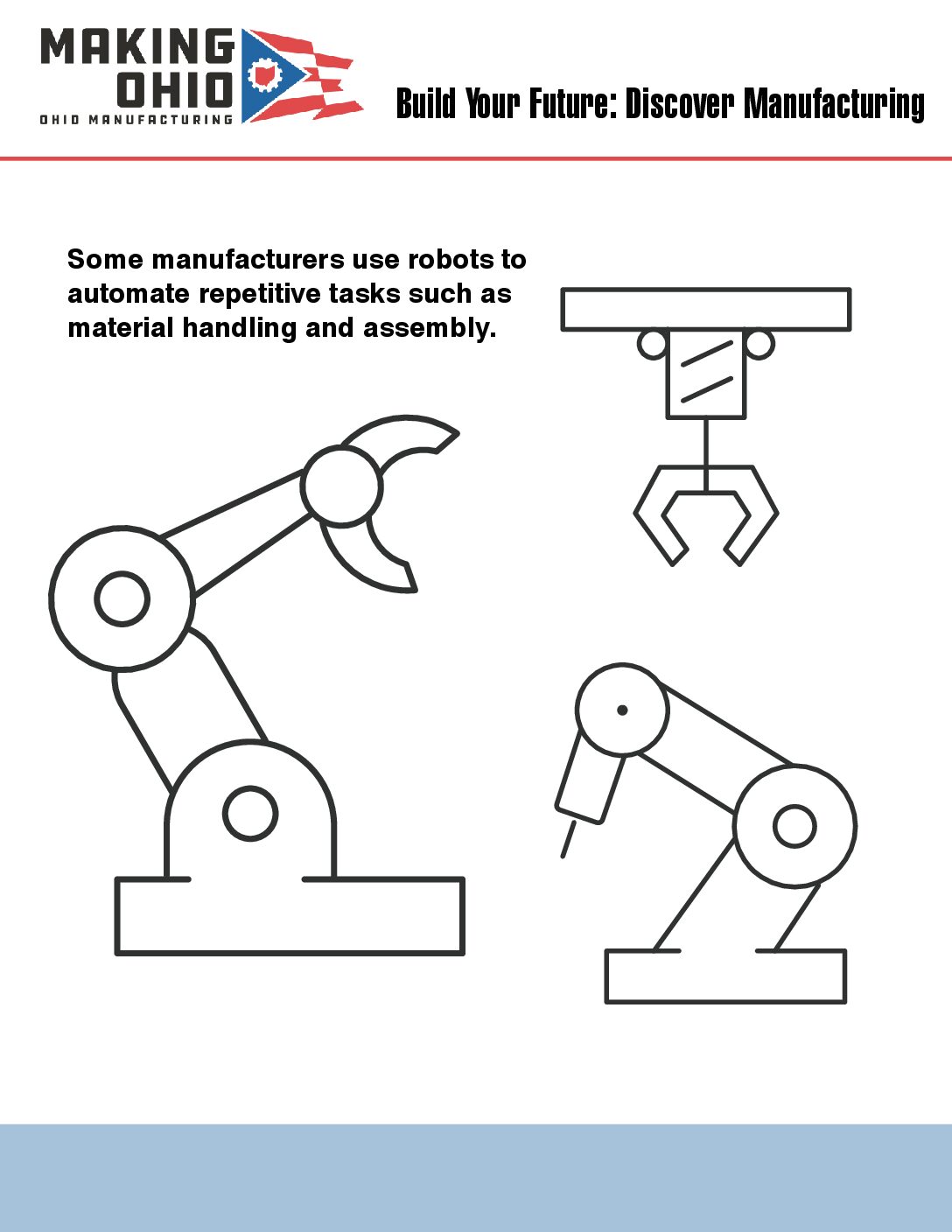 MAKING OHIO
OHIO MANUFACTURING

Build Your Future: Discover Manufacturing

Some manufacturers use robots to automate repetitive tasks such as material handling and assembly.